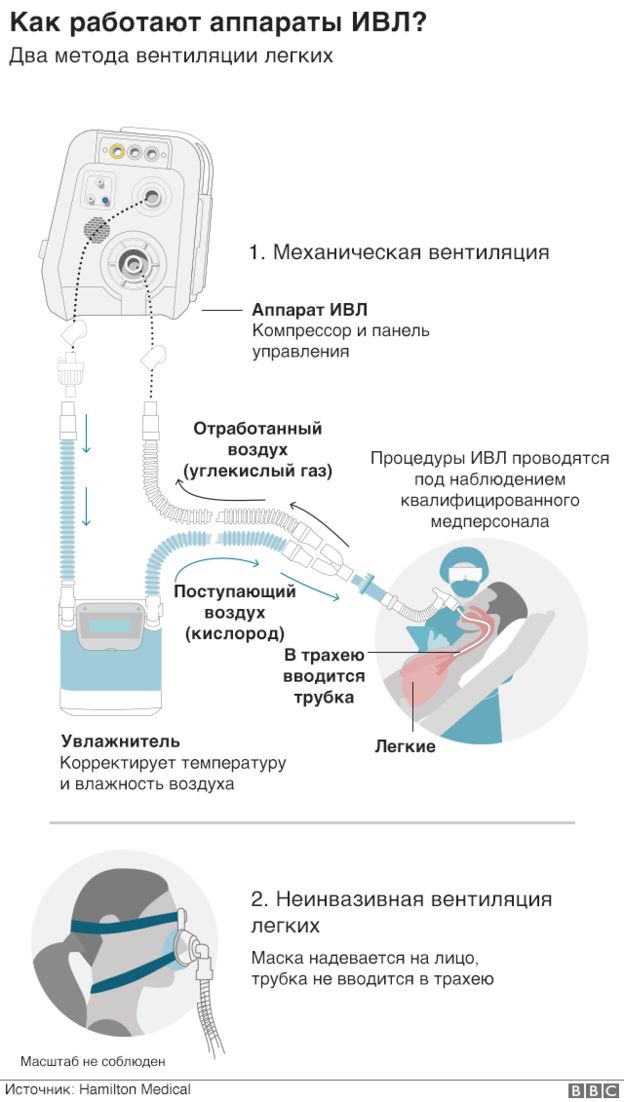 Как работают аппараты ИВЛ?
Два метода вентиляции легких

1. Механическая вентиляция

Аппарат ИВЛ
Компрессор и панель управления

Отработанный воздух (углекислый газ)

Процедуры ИВЛ проводятся под наблюдением квалифицированного медперсонала

Поступающий воздух (кислород)

В трахею вводится трубка

Легкие

Увлажнитель
Корректирует температуру и влажность воздуха

2. Неинвазивная вентиляция легких

Маска надевается на лицо, трубка не вводится в трахею

Масштаб не соблюден

Источник: Hamilton Medical

BBC